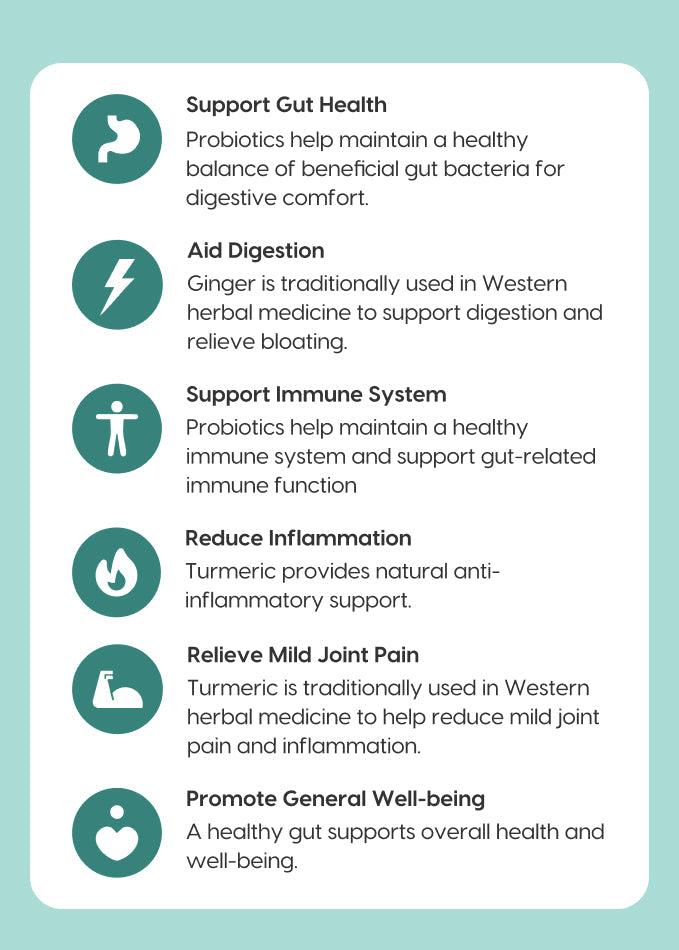 Support Gut Health
Probiotics help maintain a healthy balance of beneficial gut bacteria for digestive comfort.

Aid Digestion
Ginger is traditionally used in Western herbal medicine to support digestion and relieve bloating.

Support Immune System
Probiotics help maintain a healthy immune system and support gut-related immune function

Reduce Inflammation
Turmeric provides natural anti-inflammatory support.

Relieve Mild Joint Pain
Turmeric is traditionally used in Western herbal medicine to help reduce mild joint pain and inflammation.

Promote General Well-being
A healthy gut supports overall health and well-being.