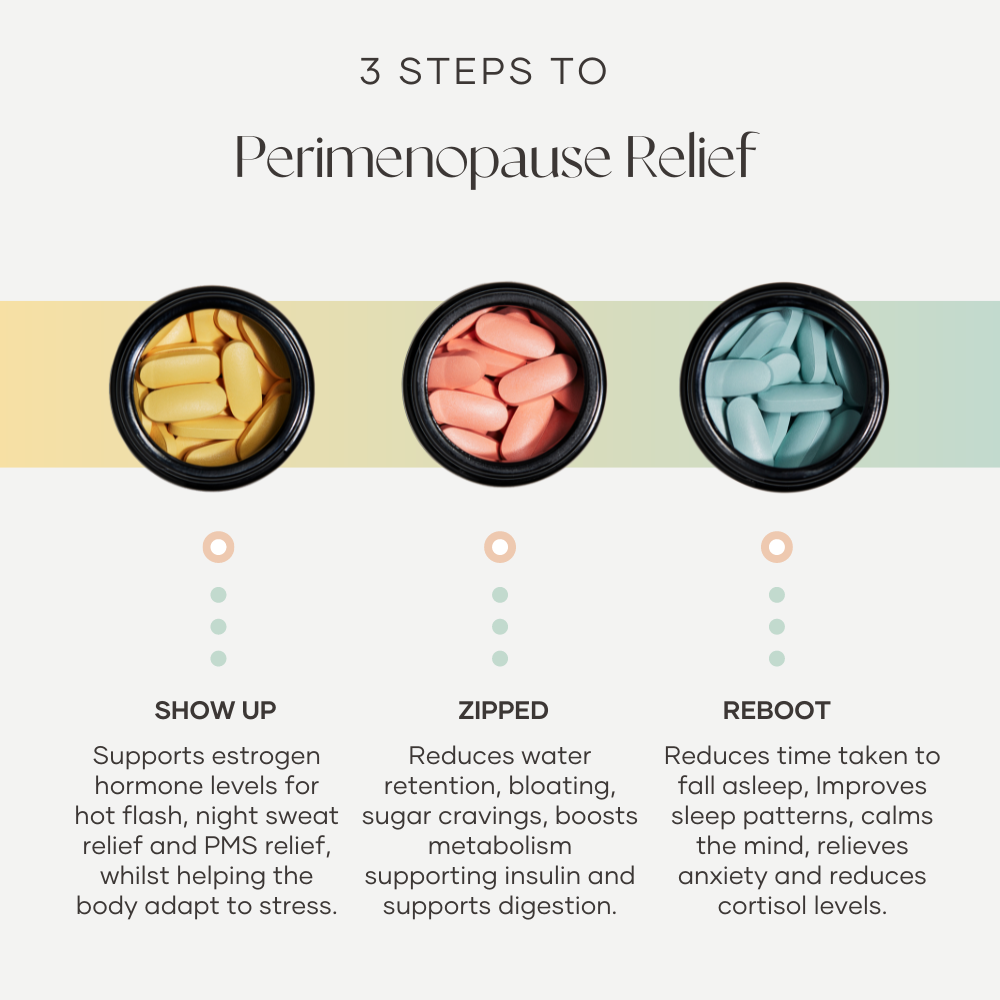 3 STEPS TO

Perimenopause Relief

SHOW UP

Supports estrogen hormone levels for hot flash, night sweat relief and PMS relief, whilst helping the body adapt to stress.

ZIPPED

Reduces water retention, bloating, sugar cravings, boosts metabolism supporting insulin and supports digestion.

REBOOT

Reduces time taken to fall asleep, Improves sleep patterns, calms the mind, relieves anxiety and reduces cortisol levels.